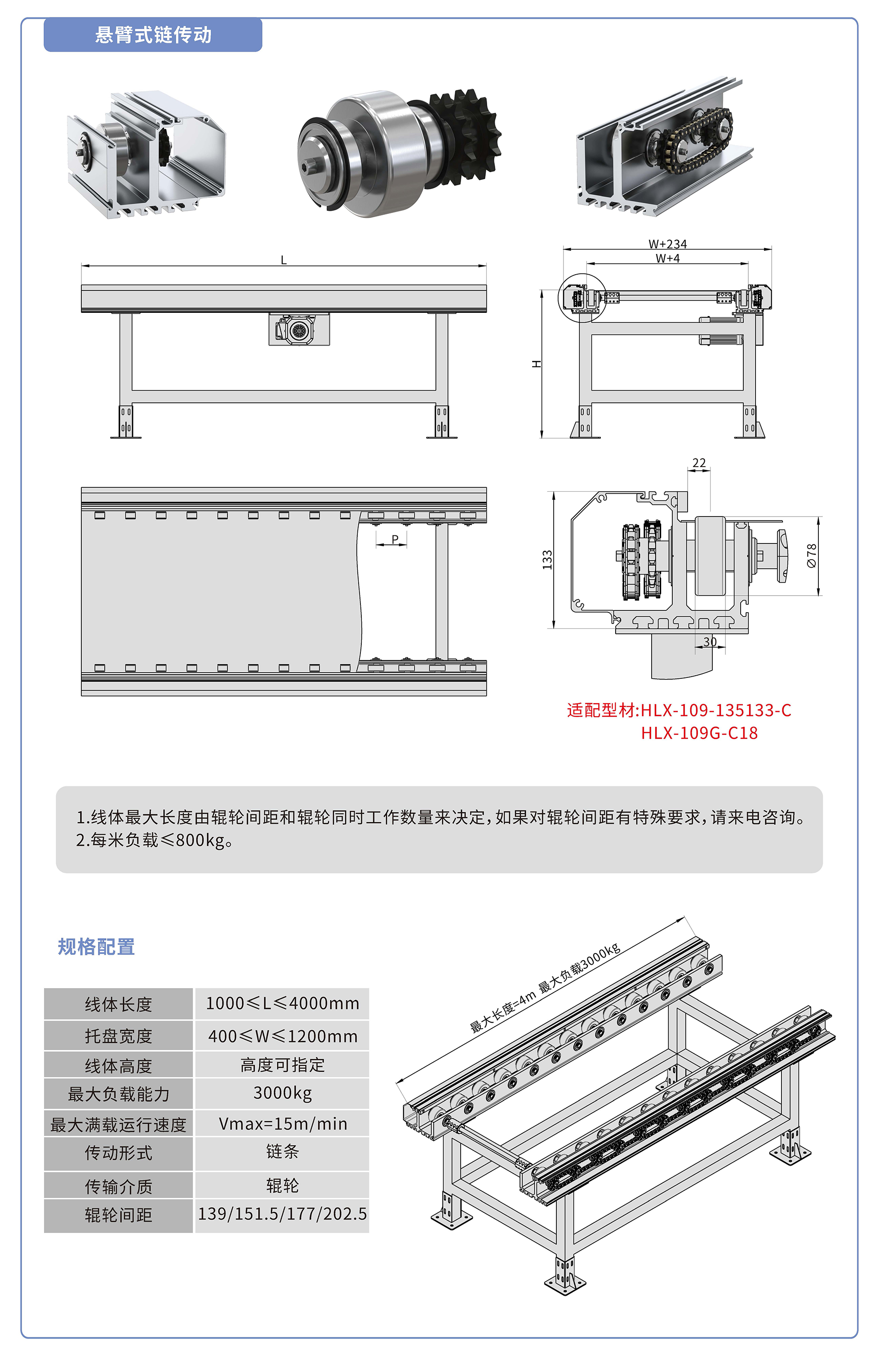 悬臂式链传动

L

W+234
W+4

H

P

22

133

Ø78

30

适配型材:HLX-109-135133-C
HLX-109G-C18

1.线体最大长度由辊轮间距和辊轮同时工作数量来决定,如果对辊轮间距有特殊要求,请来电咨询。
2.每米负载≤800kg。

规格配置

| 线体长度 | 1000≤L≤4000mm |
|---|---|
| 托盘宽度 | 400≤W≤1200mm |
| 线体高度 | 高度可指定 |
| 最大负载能力 | 3000kg |
| 最大满载运行速度 | Vmax=15m/min |
| 传动形式 | 链条 |
| 传输介质 | 辊轮 |
| 辊轮间距 | 139/151.5/177/202.5 |

最大长度=4m 最大负载3000kg